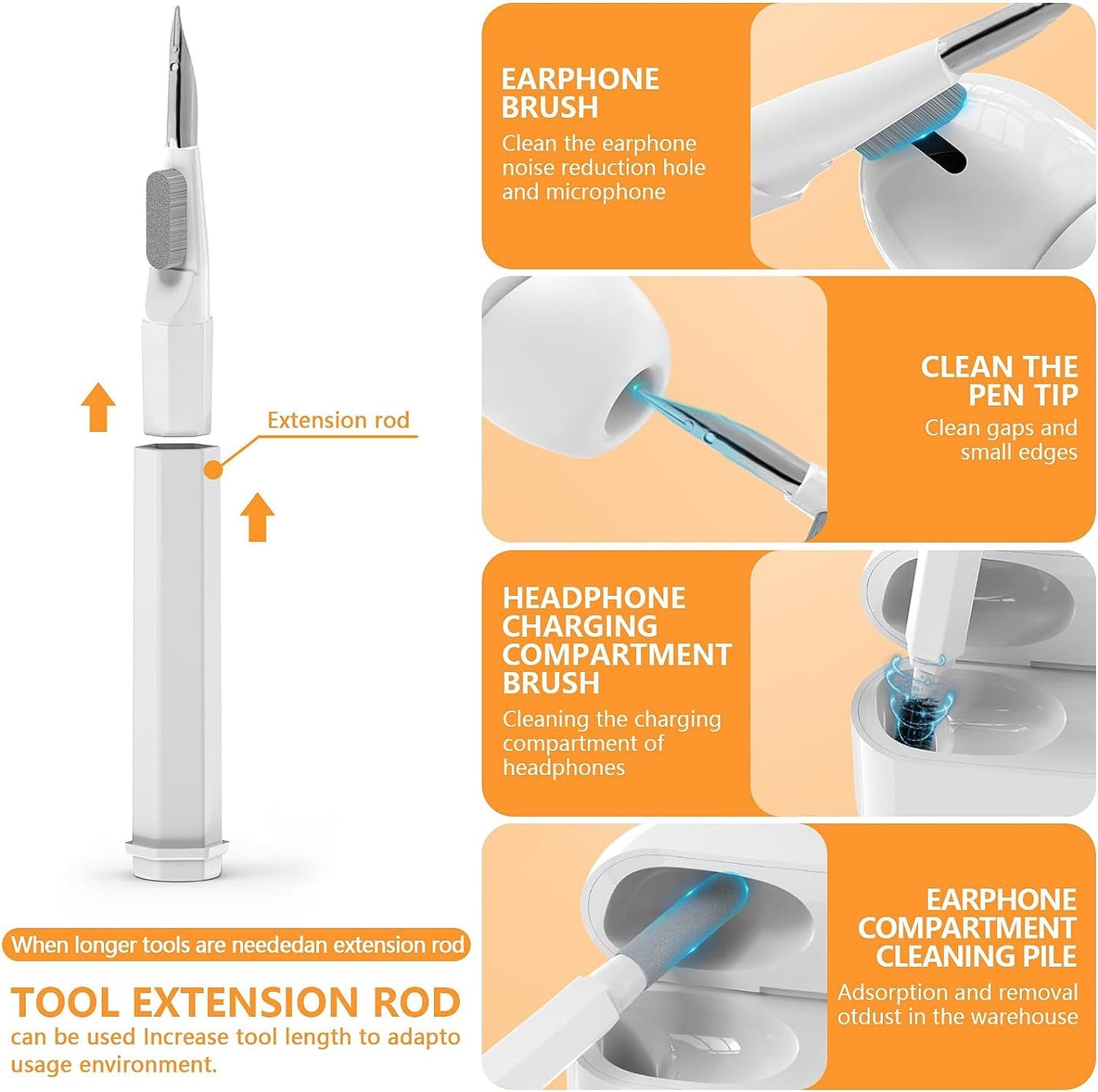 Extension rod

When longer tools are neededan extension rod

TOOL EXTENSION ROD
can be used Increase tool length to adapto usage environment.

EARPHONE BRUSH
Clean the earphone noise reduction hole and microphone

CLEAN THE PEN TIP
Clean gaps and small edges

HEADPHONE CHARGING COMPARTMENT BRUSH
Cleaning the charging compartment of headphones

EARPHONE COMPARTMENT CLEANING PILE
Adsorption and removal otdust in the warehouse